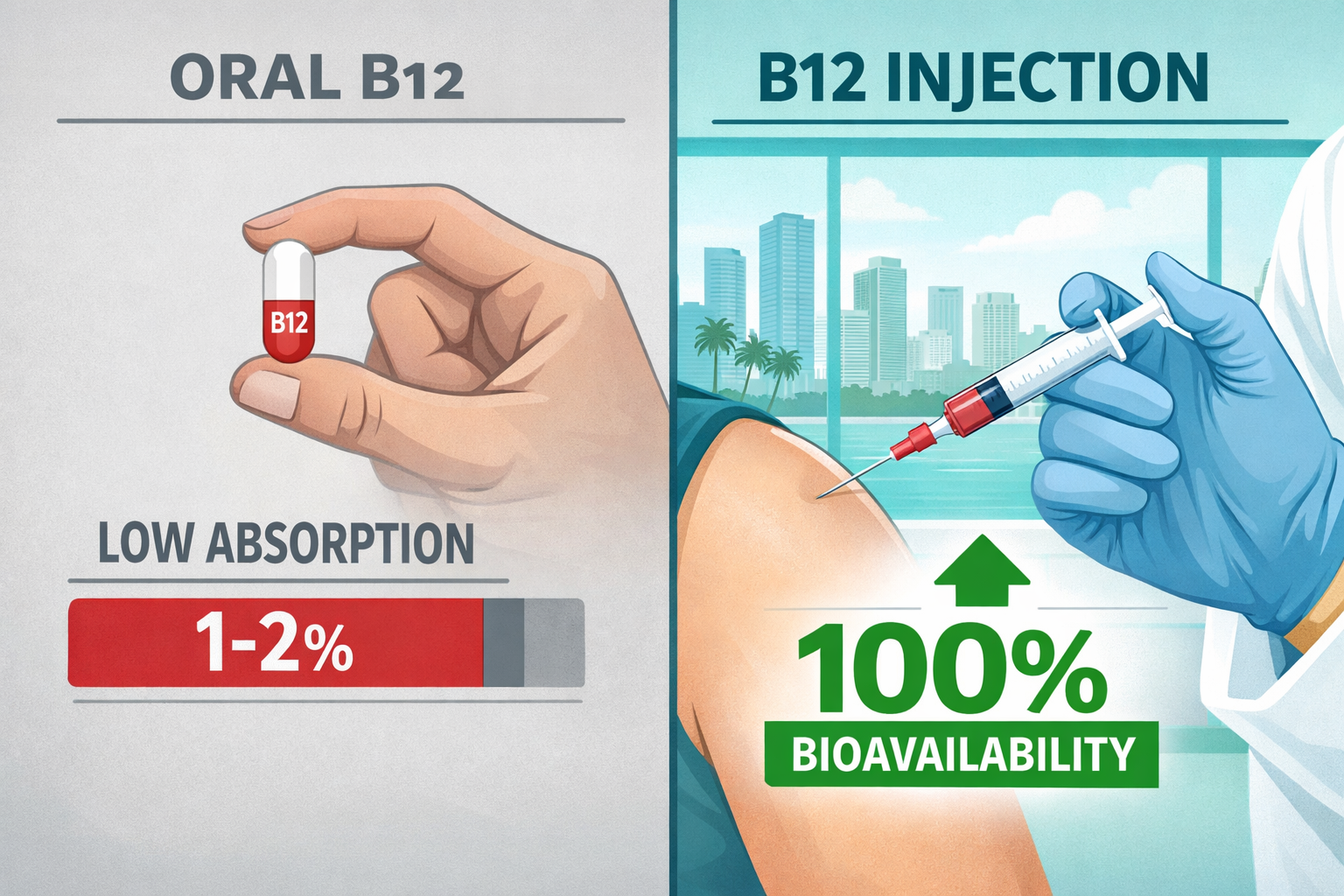 ORAL B12

B12

LOW ABSORPTION

1-2%

B12 INJECTION

100%

BIOAVAILABILITY